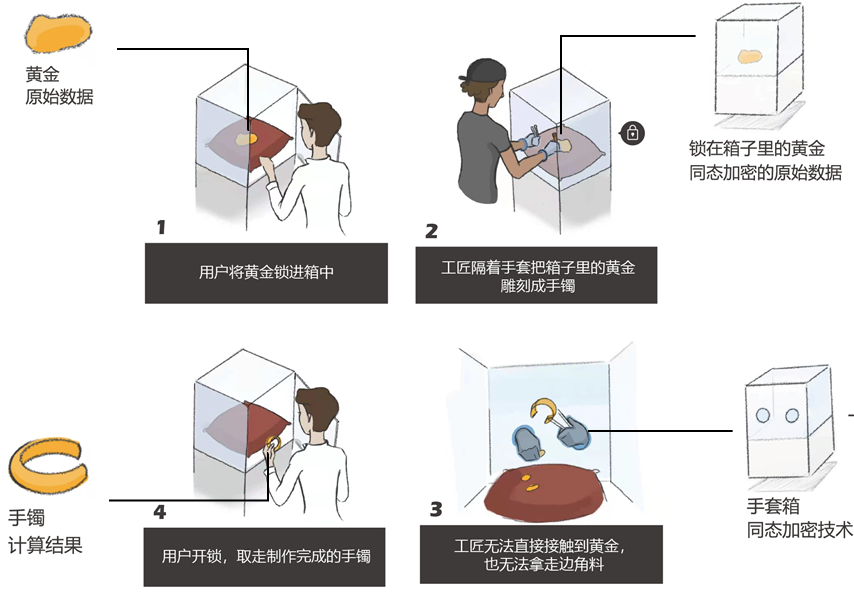 黄金
原始数据

1

用户将黄金锁进箱中

2

工匠隔着手套把箱子里的黄金雕刻成手镯

锁在箱子里的黄金
同态加密的原始数据

手镯
计算结果

4

用户开锁，取走制作完成的手镯

3

工匠无法直接接触到黄金，也无法拿走边角料

手套箱
同态加密技术